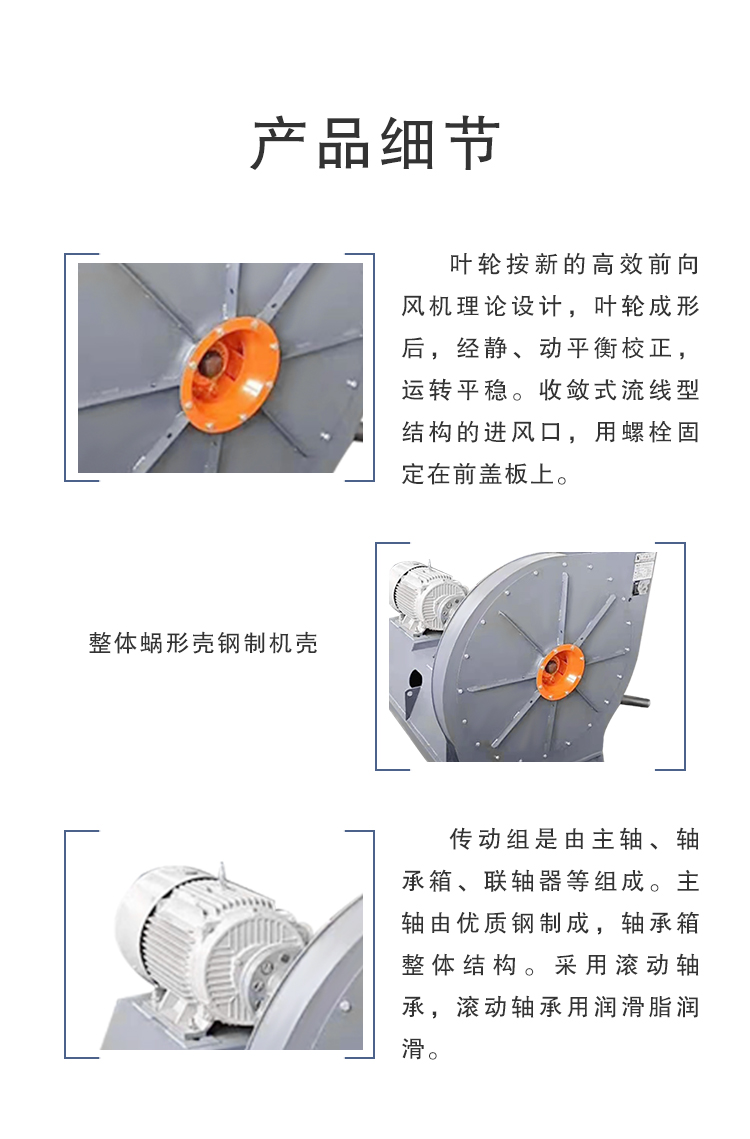 产品细节

叶轮按新的高效前向风机理论设计，叶轮成形后，经静、动平衡校正，运转平稳。收敛式流线型结构的进风口，用螺栓固定在前盖板上。

整体蜗形壳钢制机壳

传动组是由主轴、轴承箱、联轴器等组成。主轴由优质钢制成，轴承箱整体结构。采用滚动轴承，滚动轴承用润滑脂润滑。